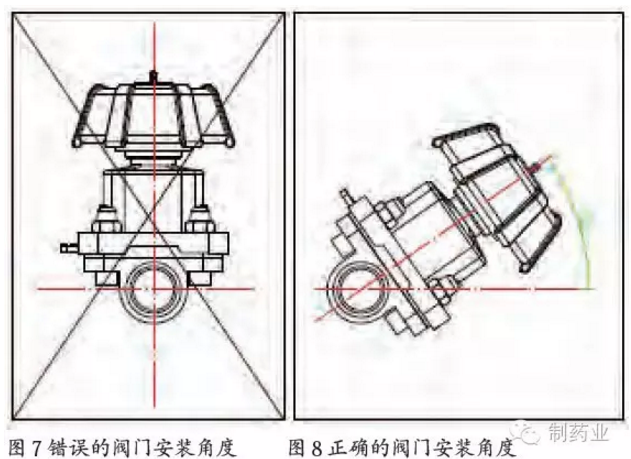 图 7 错误的阀门安装角度

图 8 正确的阀门安装角度

制药业